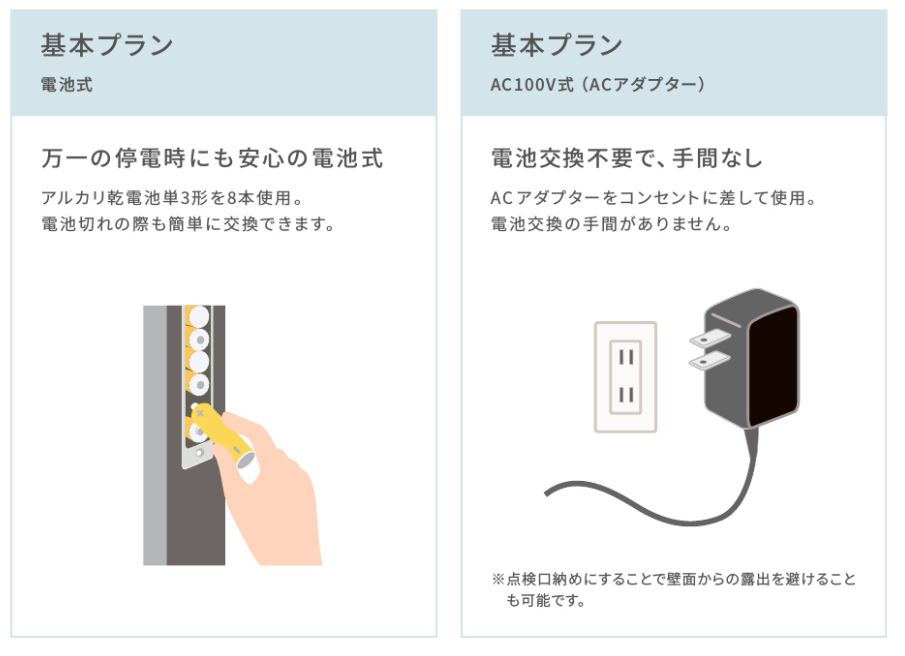 基本プラン
電池式

万一の停電時にも安心の電池式

アルカリ乾電池単3形を8本使用。
電池切れの際も簡単に交換できます。

基本プラン
AC100V式（ACアダプター）

電池交換不要で、手間なし

ACアダプターをコンセントに差して使用。
電池交換の手間がありません。

※点検口納めにすることで壁面からの露出を避けることも可能です。