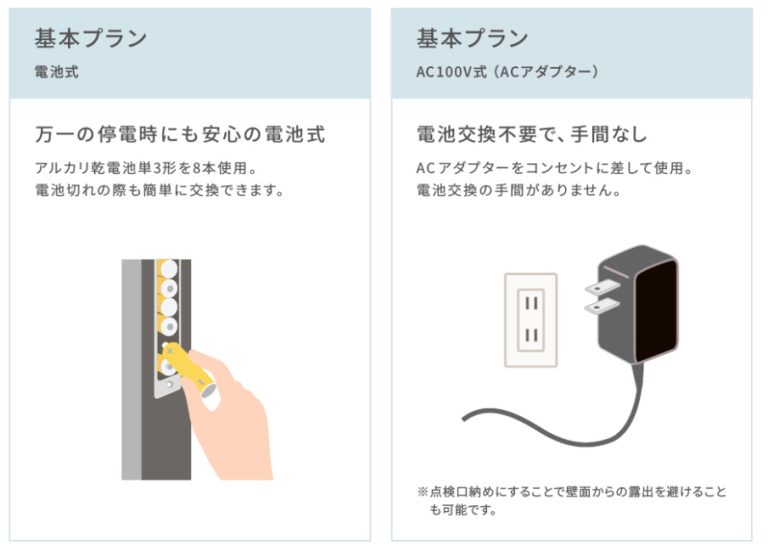 基本プラン
電池式

万一の停電時にも安心の電池式

アルカリ乾電池単3形を8本使用。
電池切れの際も簡単に交換できます。

基本プラン
AC100V式（ACアダプター）

電池交換不要で、手間なし

ACアダプターをコンセントに差して使用。
電池交換の手間がありません。

※点検口納めにすることで壁面からの露出を避けることも可能です。